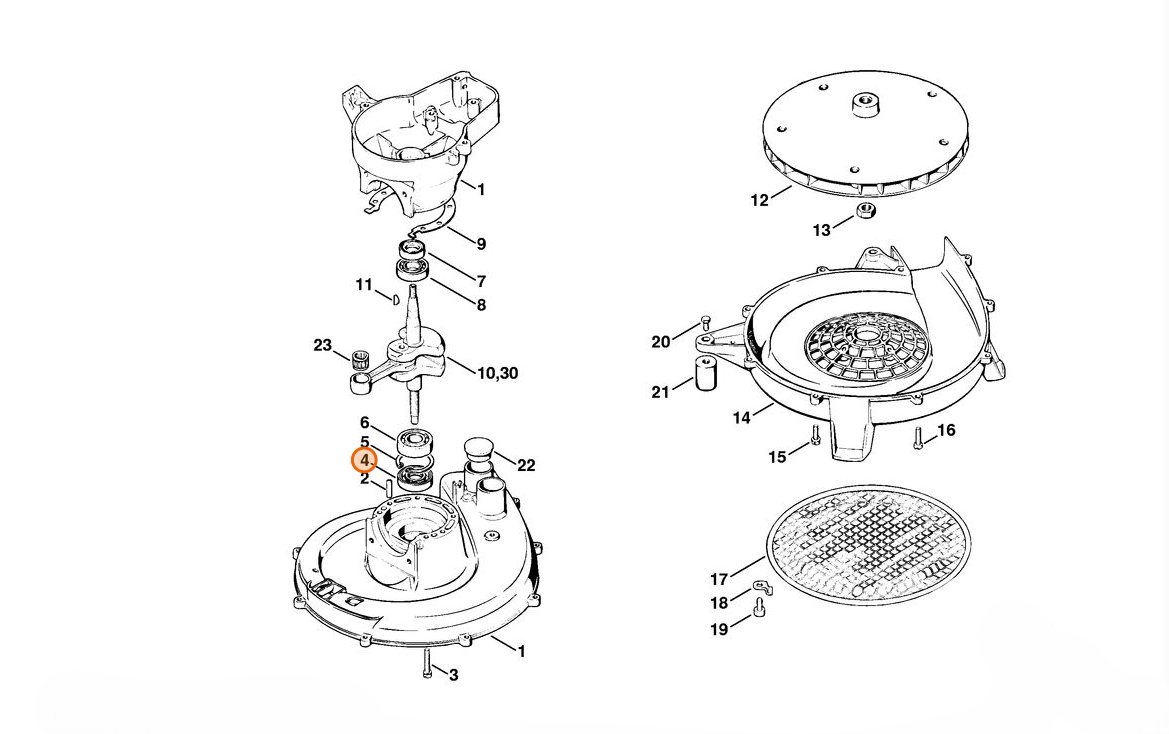 1
9
7
8
11
23
10,30
6
5
4
2
22
1
3
12
13
20
21
14
15
16
17
18
19